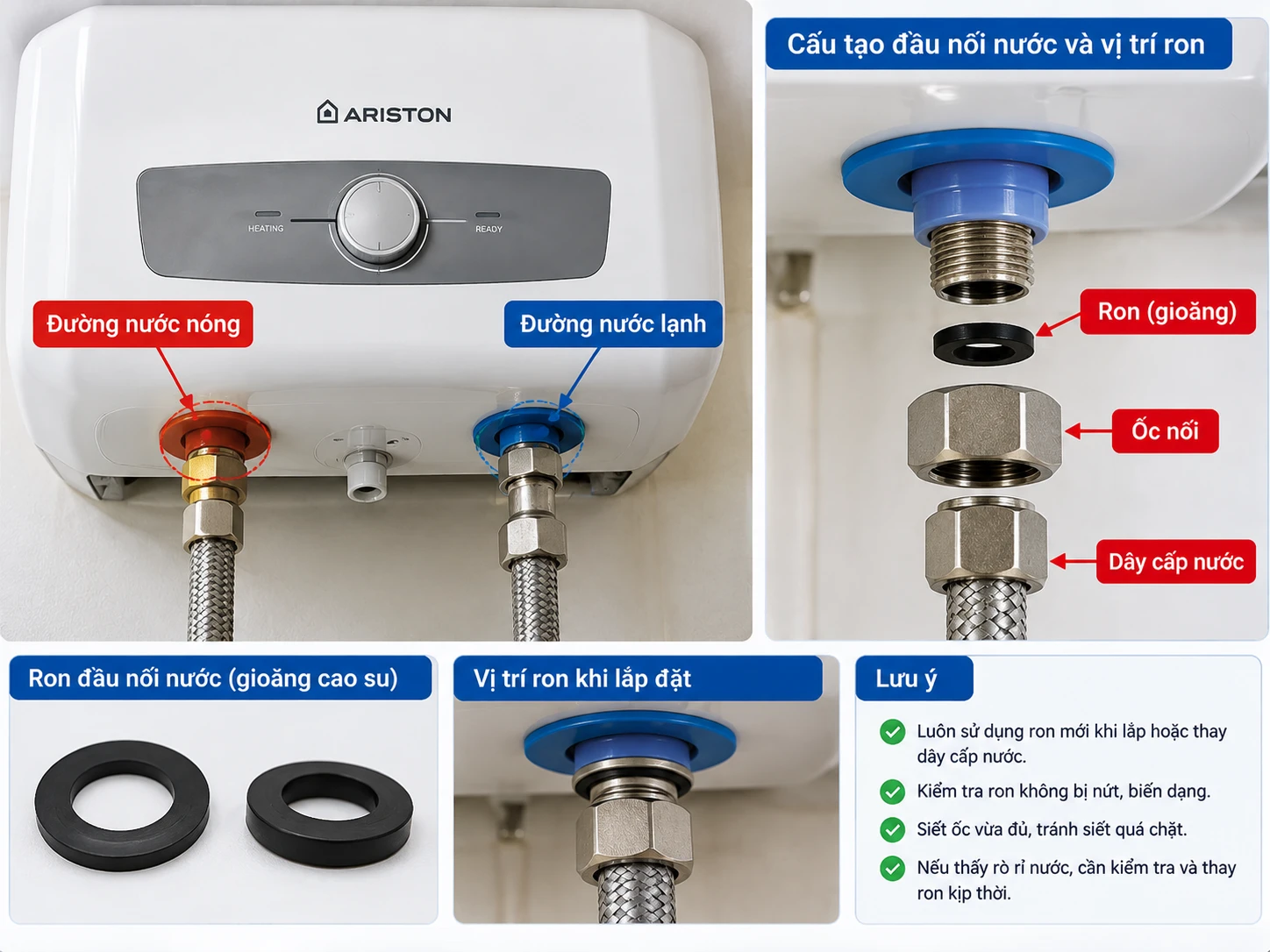 ARISTON

HEATING

READY

Đường nước nóng

Đường nước lạnh

Cấu tạo đầu nối nước và vị trí ron

Ron (gioăng)

Ốc nối

Dây cấp nước

Ron đầu nối nước (gioăng cao su)

Vị trí ron khi lắp đặt

Lưu ý

Luôn sử dụng ron mới khi lắp hoặc thay dây cấp nước.

Kiểm tra ron không bị nứt, biến dạng.

Siết ốc vừa đủ, tránh siết quá chặt.

Nếu thấy rò rỉ nước, cần kiểm tra và thay ron kịp thời.